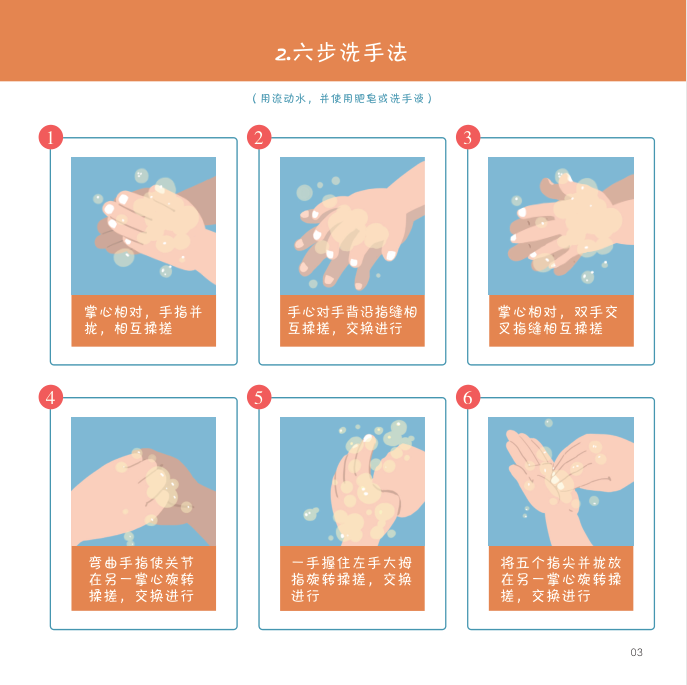 2.六步洗手法

（用流动水，并使用肥皂或洗手液）

1

掌心相对，手指并拢，相互揉搓

2

手心对手背沿指缝相互揉搓，交换进行

3

掌心相对，双手交叉指缝相互揉搓

4

弯曲手指使关节在另一掌心旋转揉搓，交换进行

5

一手握住左手大拇指旋转揉搓，交换进行

6

将五个指尖并拢放在另一掌心旋转揉搓，交换进行

03